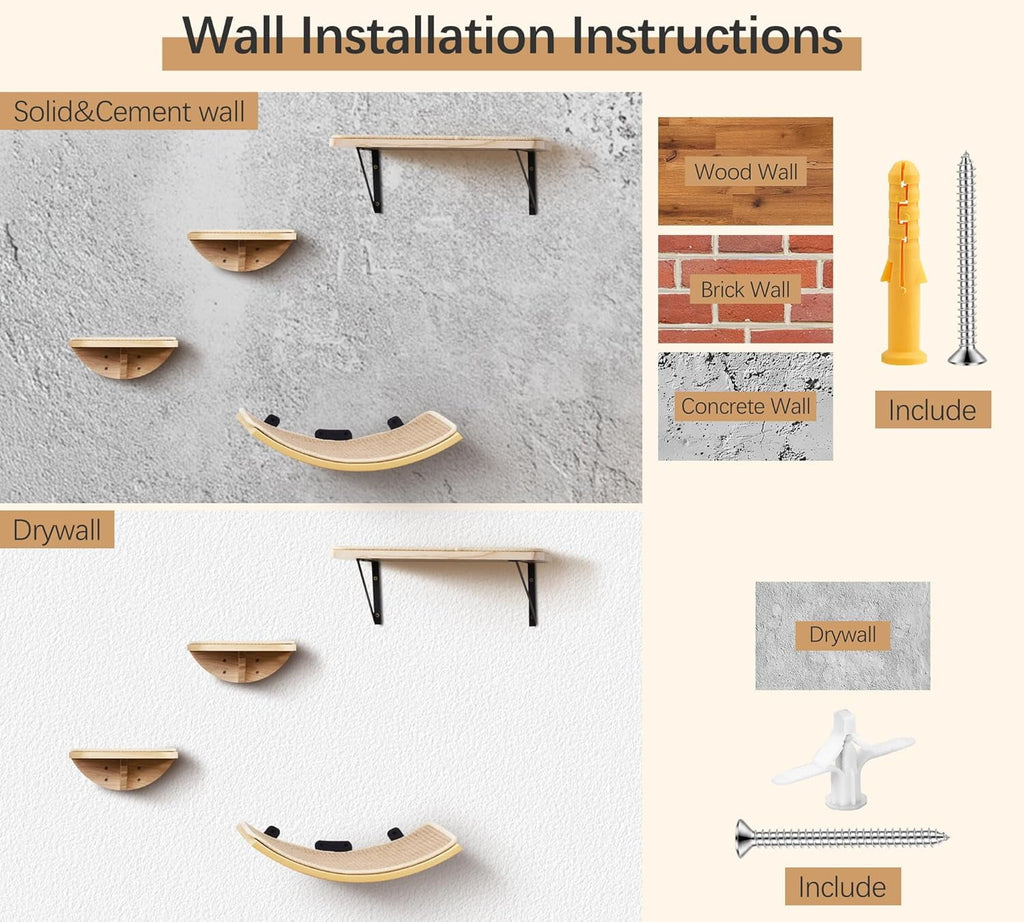 Wall Installation Instructions

Solid&Cement wall

Wood Wall

Brick Wall

Concrete Wall

Include

Drywall

Drywall

Include