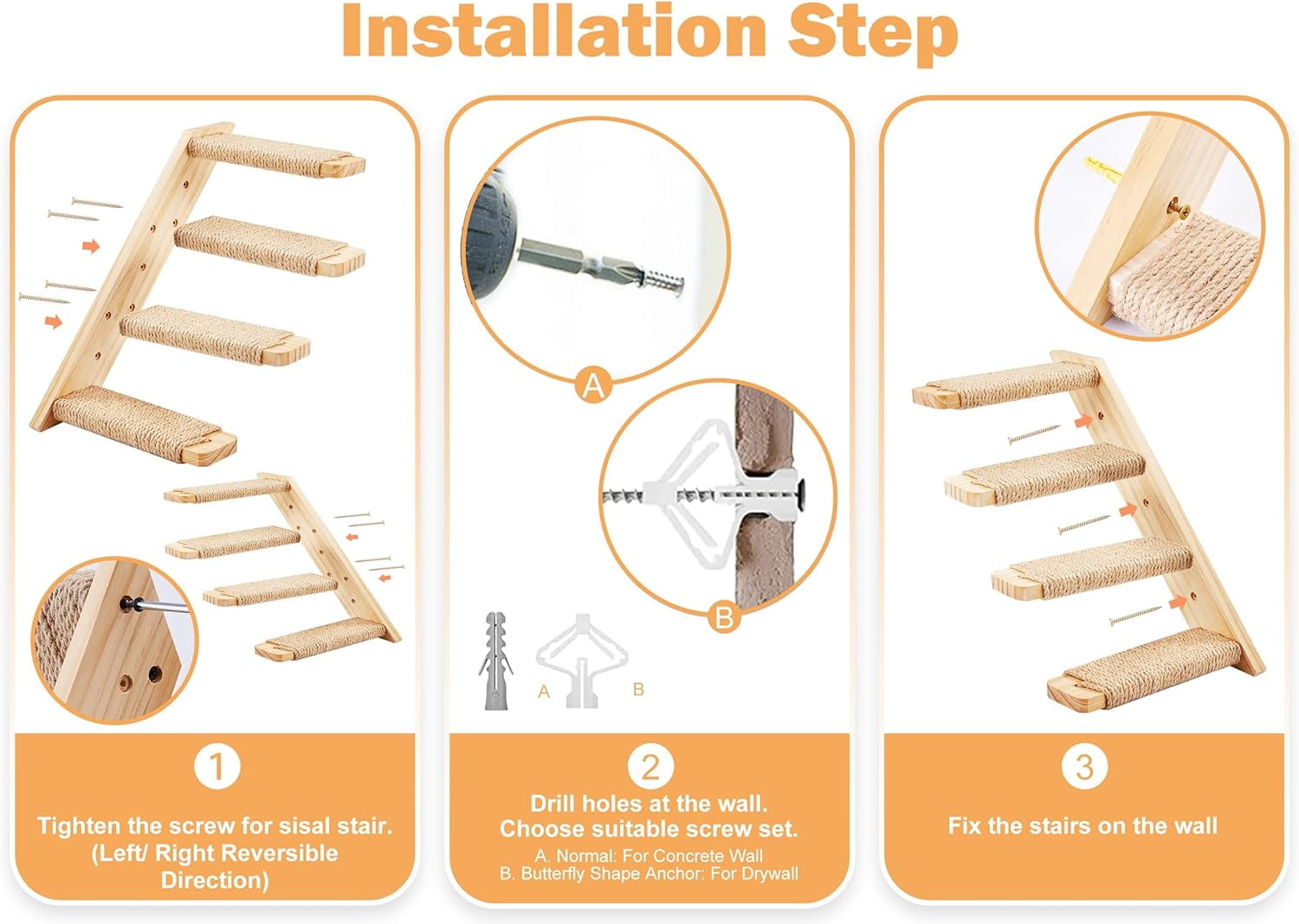 Installation Step

1

Tighten the screw for sisal stair. (Left/ Right Reversible Direction)

A

B

A B

2

Drill holes at the wall. Choose suitable screw set.

A. Normal: For Concrete Wall
B. Butterfly Shape Anchor: For Drywall

3

Fix the stairs on the wall